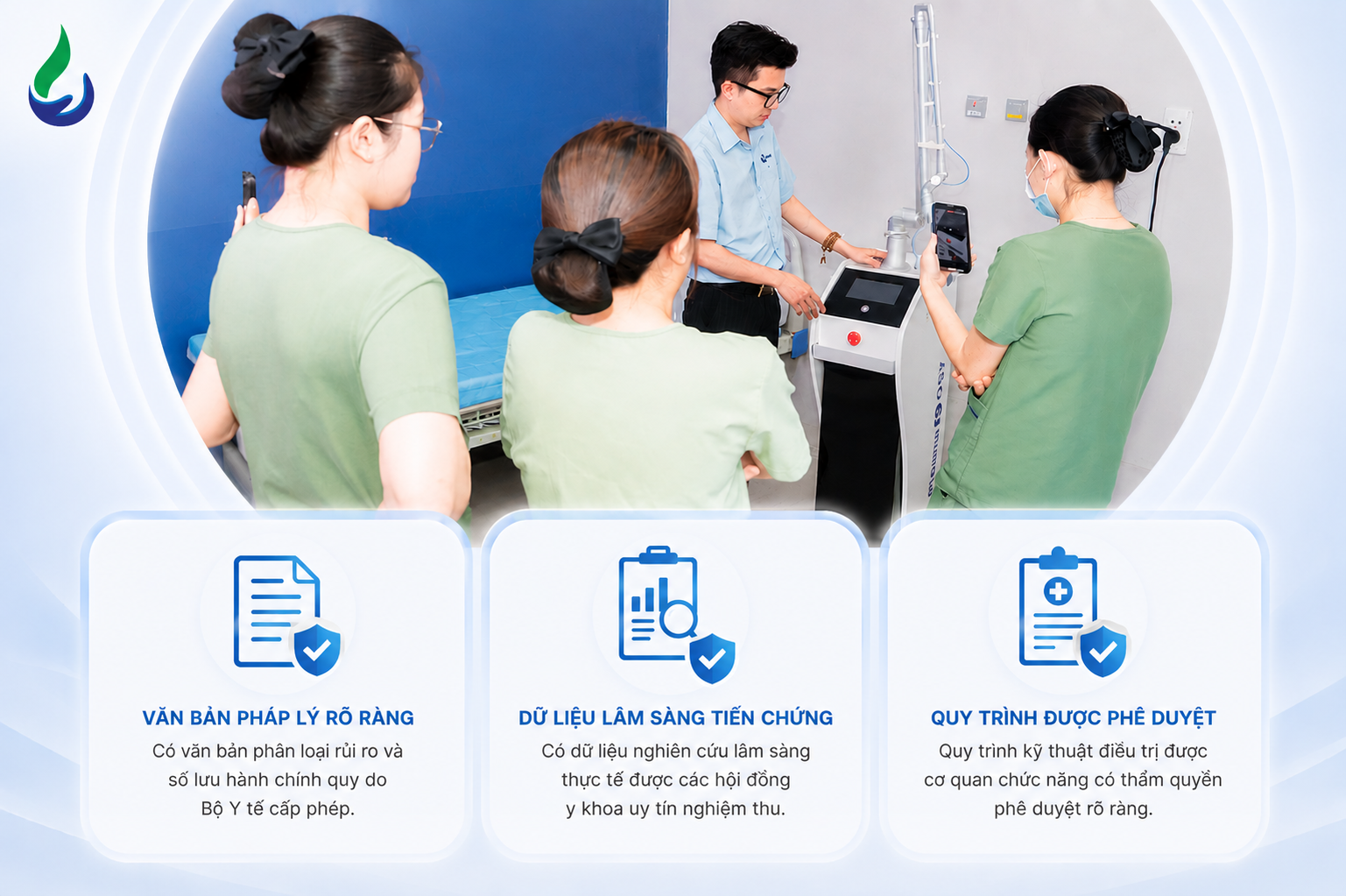 VĂN BẢN PHÁP LÝ RÕ RÀNG

Có văn bản phân loại rủi ro và số lưu hành chính quy do Bộ Y tế cấp phép.

DỮ LIỆU LÂM SÀNG TIẾN CHỨNG

Có dữ liệu nghiên cứu lâm sàng thực tế được các hội đồng y khoa uy tín nghiệm thu.

QUY TRÌNH ĐƯỢC PHÊ DUYỆT

Quy trình kỹ thuật điều trị được cơ quan chức năng có thẩm quyền phê duyệt rõ ràng.